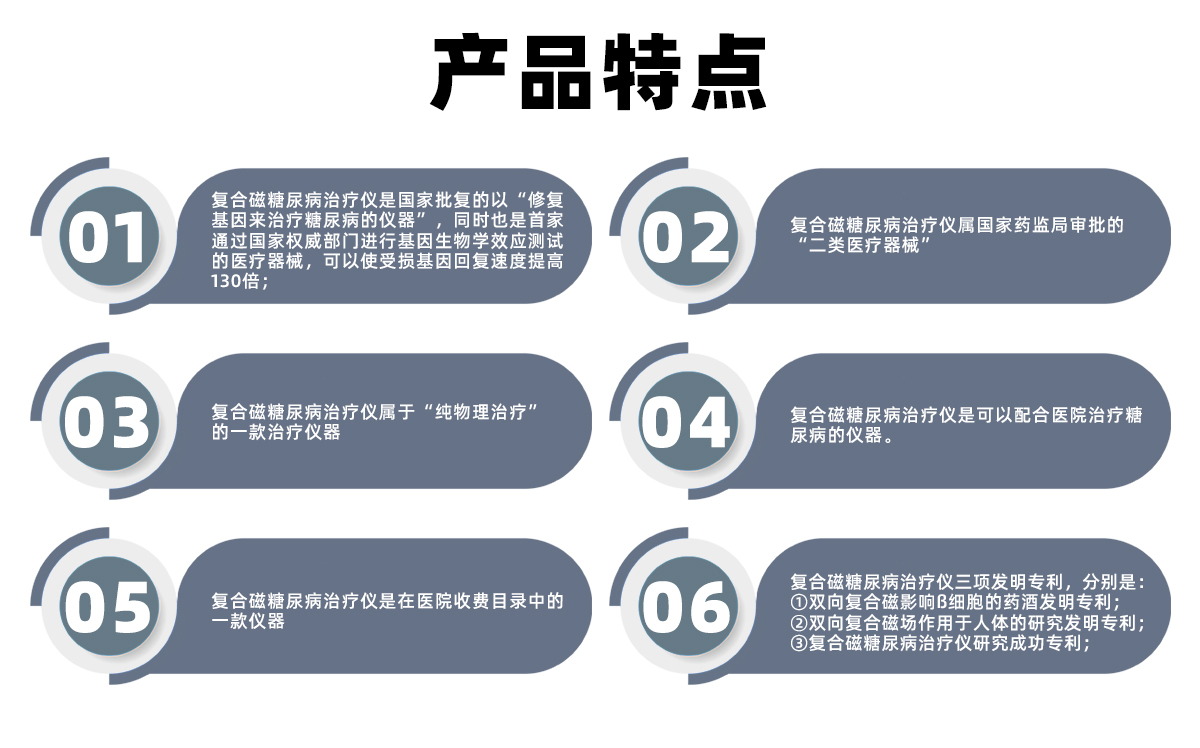 产品特点

01

复合磁糖尿病治疗仪是国家批复的以“修复基因来治疗糖尿病的仪器”，同时也是首家通过国家权威部门进行基因生物学效应测试的医疗器械，可以使受损基因回复速度提高130倍；

02

复合磁糖尿病治疗仪属国家药监局审批的“二类医疗器械”

03

复合磁糖尿病治疗仪属于“纯物理治疗”的一款治疗仪器

04

复合磁糖尿病治疗仪是可以配合医院治疗糖尿病的仪器。

05

复合磁糖尿病治疗仪是在医院收费目录中的一款仪器

06

复合磁糖尿病治疗仪三项发明专利，分别是：
①双向复合磁影响β细胞的药酒发明专利；
②双向复合磁场作用于人体的研究发明专利；
③复合磁糖尿病治疗仪研究成功专利；